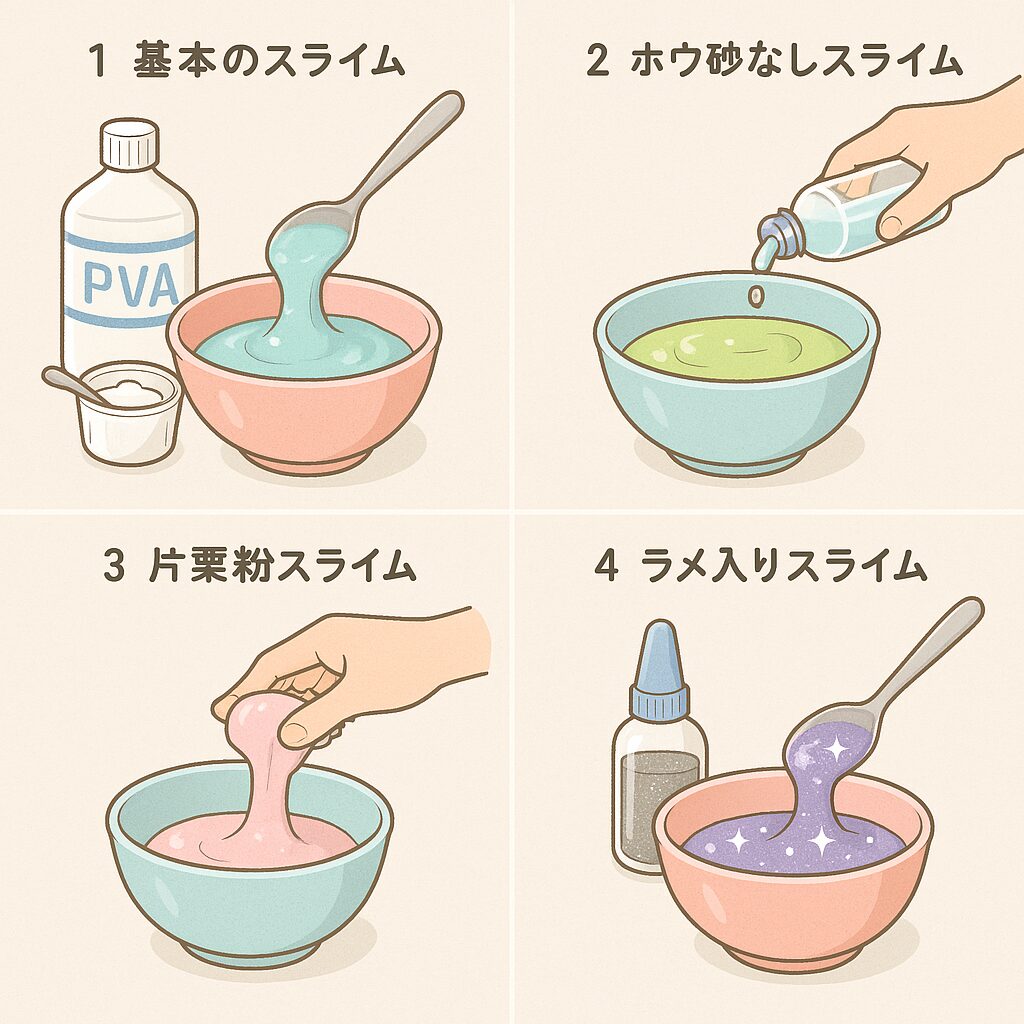 1 基本のスライム

PVA

2 ホウ砂なしスライム

3 片栗粉スライム

4 ラメ入りスライム